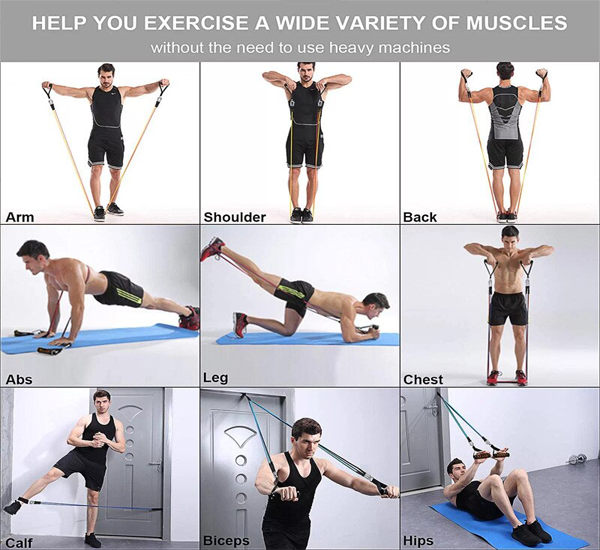 HELP YOU EXERCISE A WIDE VARIETY OF MUSCLES
without the need to use heavy machines

Arm

Shoulder

Back

Abs

Leg

Chest

Calf

Biceps

Hips